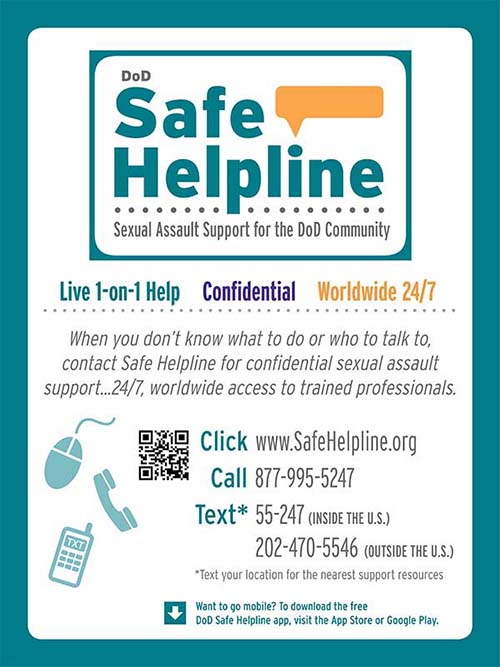 DoD
Safe Helpline
Sexual Assault Support for the DoD Community

Live 1-on-1 Help Confidential Worldwide 24/7

When you don't know what to do or who to talk to, contact Safe Helpline for confidential sexual assault support...24/7, worldwide access to trained professionals.

TXT

Click www.SafeHelpline.org
Call 877-995-5247
Text* 55-247 (INSIDE THE U.S.)
202-470-5546 (OUTSIDE THE U.S.)
*Text your location for the nearest support resources

Want to go mobile? To download the free DoD Safe Helpline app, visit the App Store or Google Play.